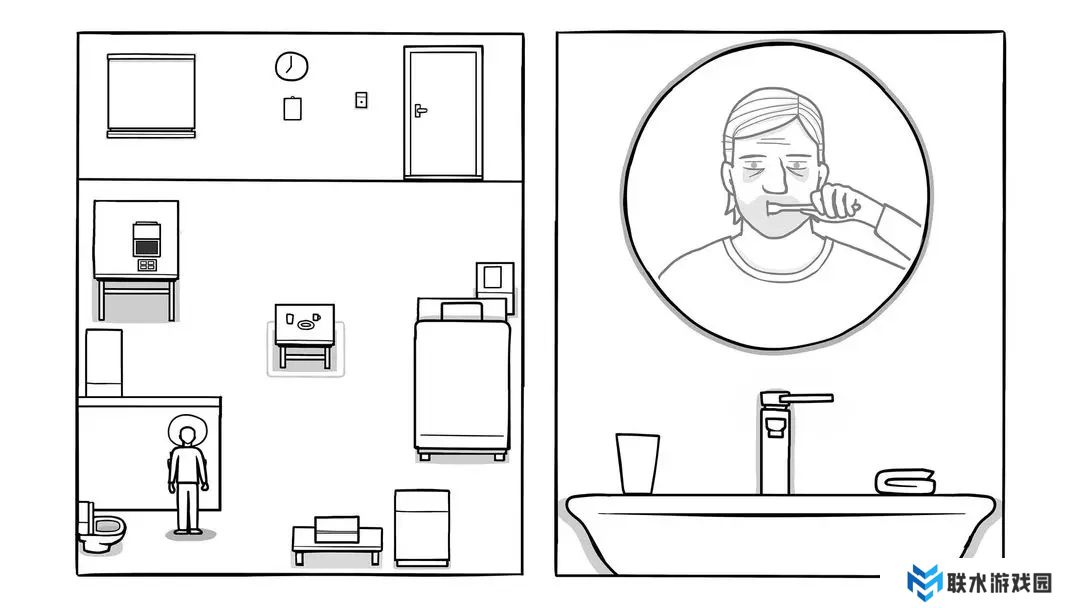 联水游戏园