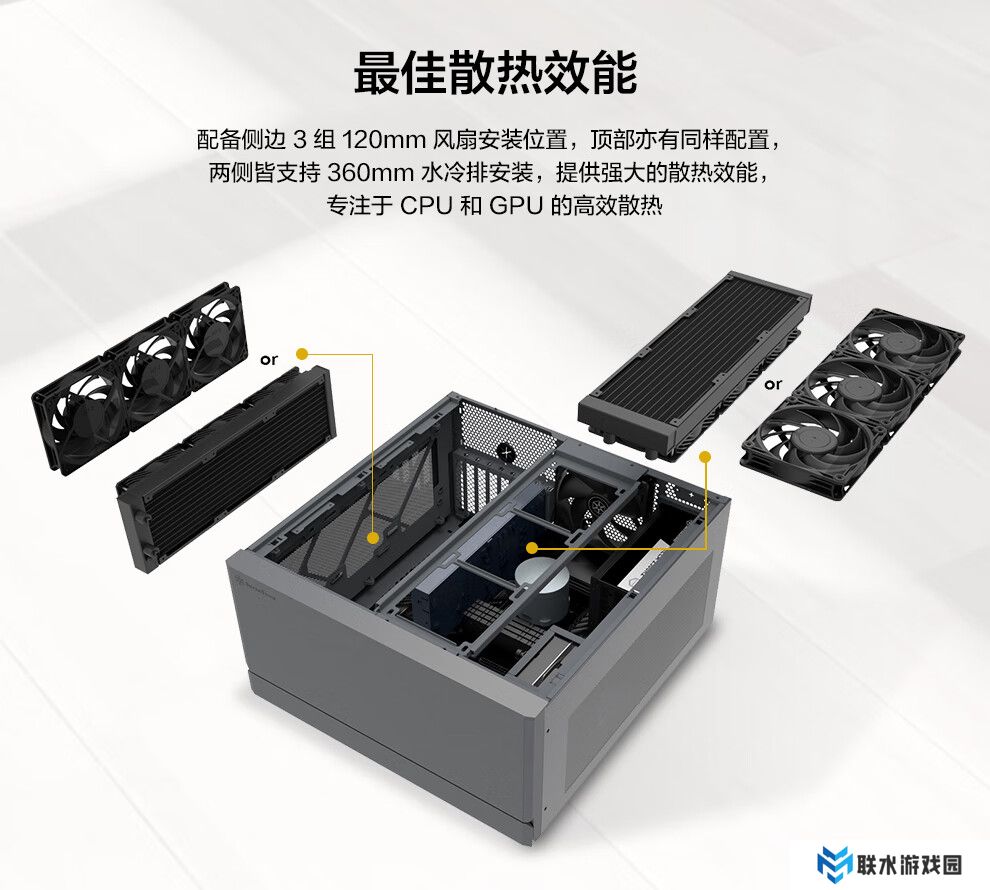 最佳散热效能

配备侧边 3 组 120mm 风扇安装位置，顶部亦有同样配置，两侧皆支持 360mm 水冷排安装，提供强大的散热效能，专注于 CPU 和 GPU 的高效散热

or

or

联水游戏园